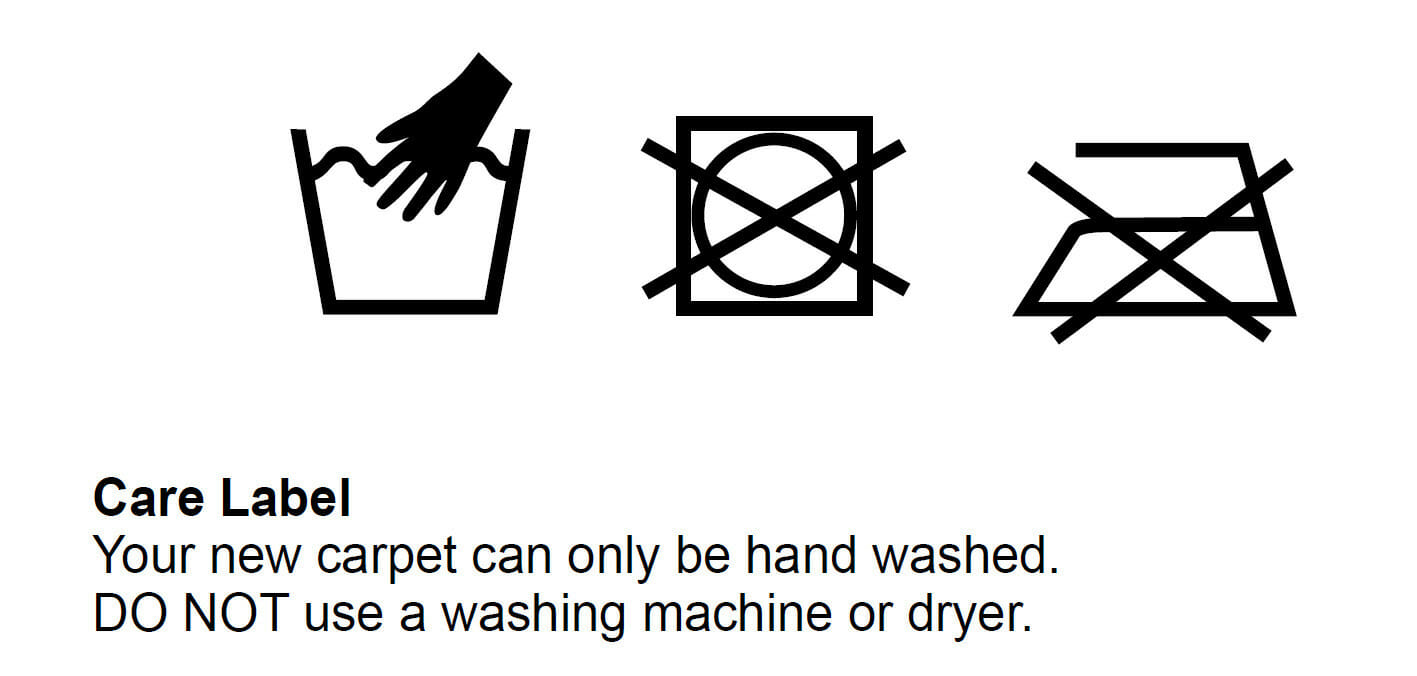 Care Label
Your new carpet can only be hand washed.
DO NOT use a washing machine or dryer.